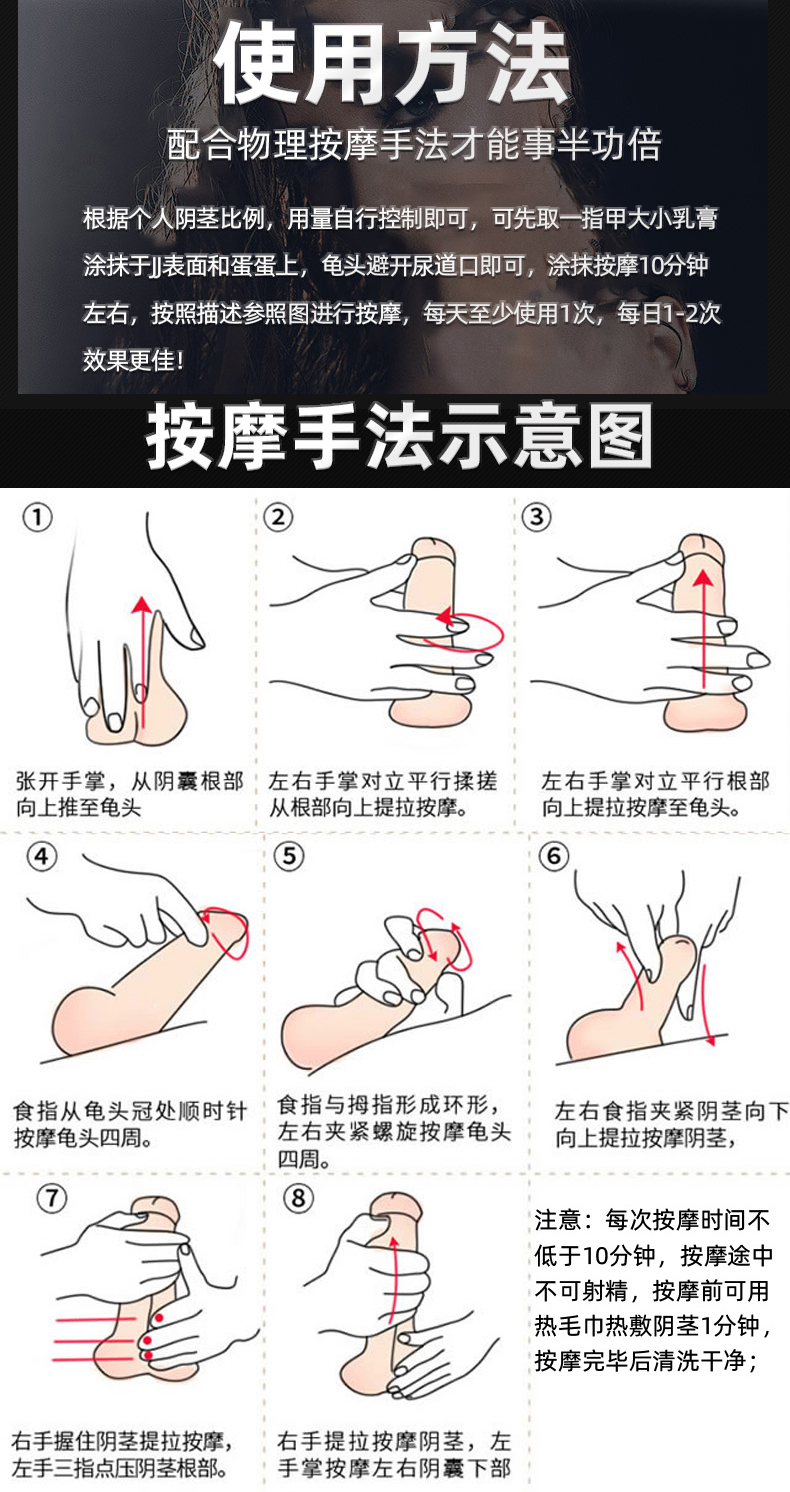 使用方法
配合物理按摩手法才能事半功倍

根据个人阴茎比例，用量自行控制即可，可先取一指甲大小乳膏涂抹于JJ表面和蛋蛋上，龟头避开尿道口即可，涂抹按摩10分钟左右，按照描述参照图进行按摩，每天至少使用1次，每日1-2次效果更佳！

按摩手法示意图

①
张开手掌，从阴囊根部向上推至龟头

②
左右手掌对立平行揉搓从根部向上提拉按摩。

③
左右手掌对立平行根部向上提拉按摩至龟头。

④
食指从龟头冠处顺时针按摩龟头四周。

⑤
食指与拇指形成环形，左右夹紧螺旋按摩龟头四周。

⑥
左右食指夹紧阴茎向下向上提拉按摩阴茎，

⑦
右手握住阴茎提拉按摩，左手三指点压阴茎根部。

⑧
右手提拉按摩阴茎，左手掌按摩左右阴囊下部

注意：每次按摩时间不低于10分钟，按摩途中不可射精，按摩前可用热毛巾热敷阴茎1分钟，按摩完毕后清洗干净；